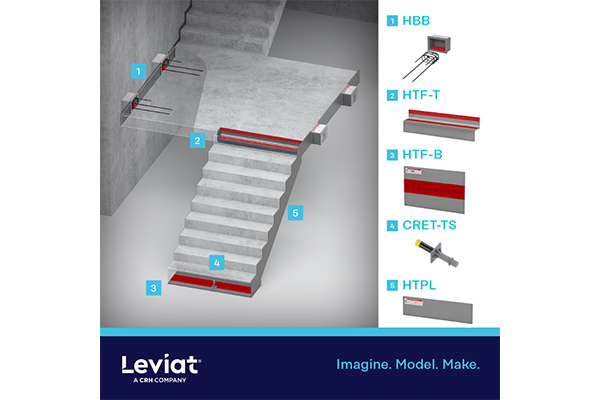 1
2
5
4
3

1 HBB
2 HTF-T
3 HTF-B
4 CRET-TS
5 HTPL

Leviat®
A CRH COMPANY

Imagine. Model. Make.