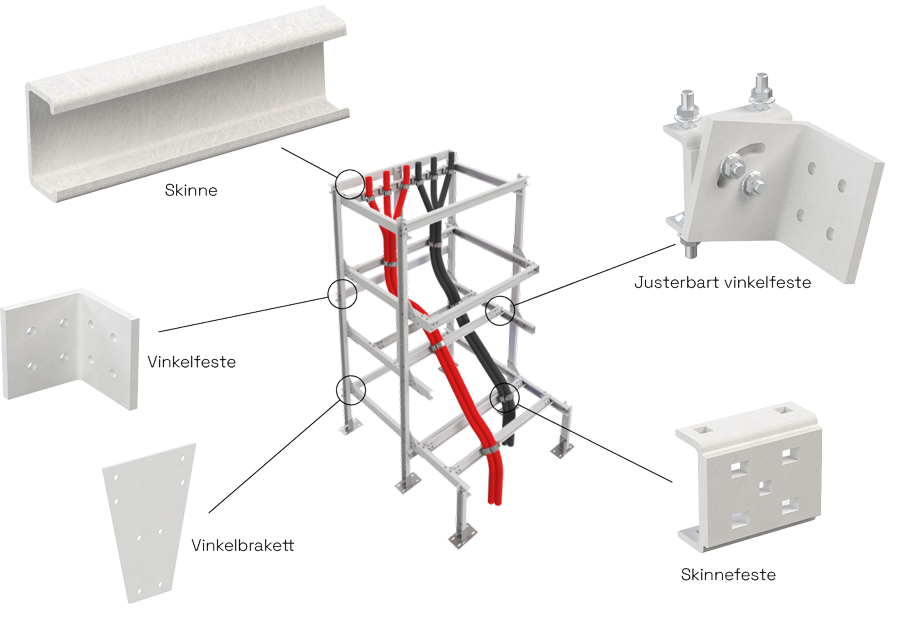 Skinne

Justerbart vinkelfeste

Vinkelfeste

Vinkelbrakett

Skinnefeste