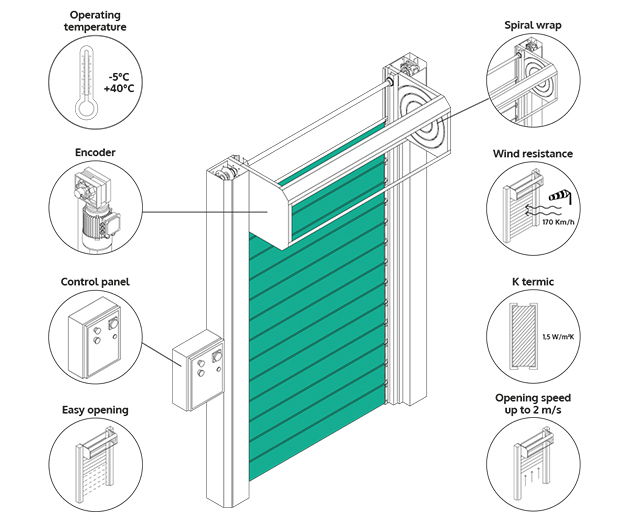 Operating temperature

-5°C
+40°C

Encoder

Control panel

Easy opening

Spiral wrap

Wind resistance

170 Km/h

K termic

1,5 W/m²K

Opening speed up to 2 m/s