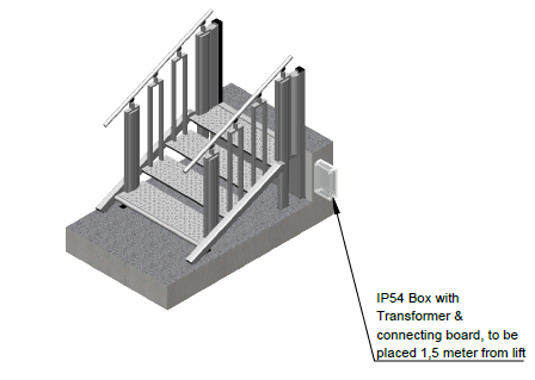 IP54 Box with Transformer & connecting board, to be placed 1,5 meter from lift