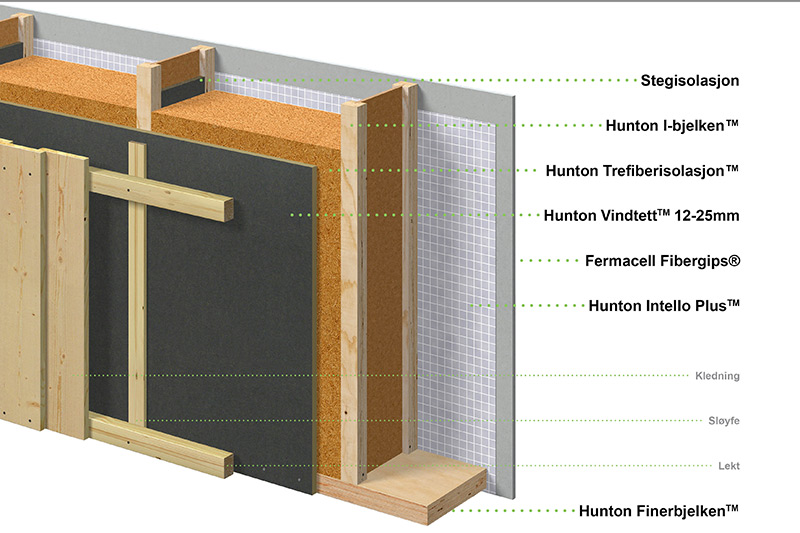 Stegisolasjon

Hunton I-bjelken™

Hunton Trefiberisolasjon™

Hunton Vindtett™ 12-25mm

Fermacell Fibergips®

Hunton Intello Plus™

Kledning

Sløyfe

Lekt

Hunton Finerbjelken™